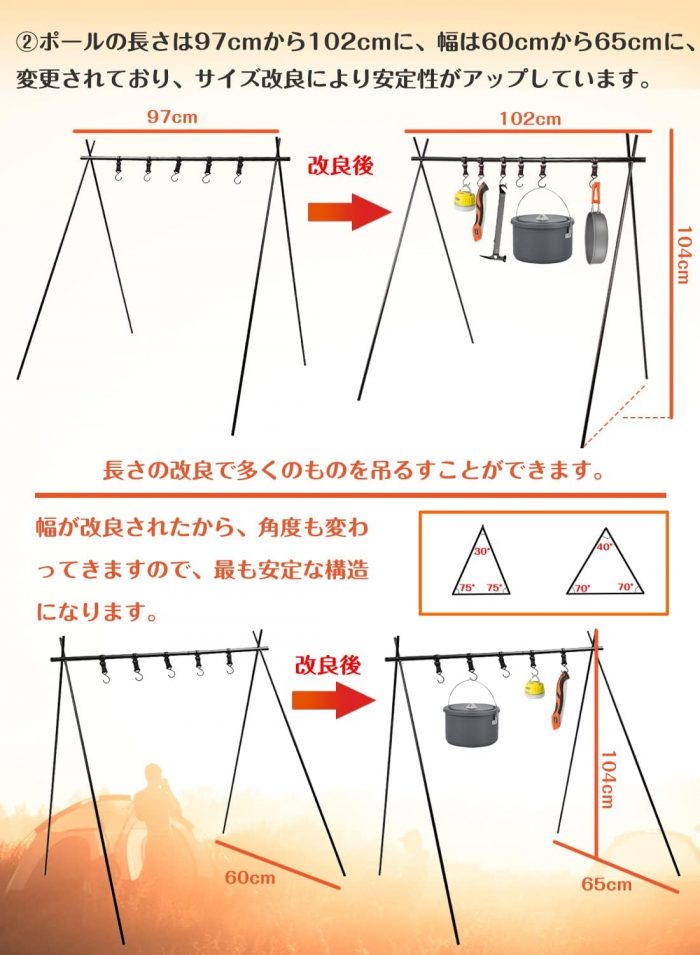 ②ポールの長さは97cmから102cmに、幅は60cmから65cmに、変更されており、サイズ改良により安定性がアップしています。

97cm

改良後

102cm

104cm

長さの改良で多くのものを吊るすことができます。

幅が改良されたから、角度も変わってきますので、最も安定な構造になります。

30°
75° 75°

40°
70° 70°

改良後

104cm

60cm

65cm