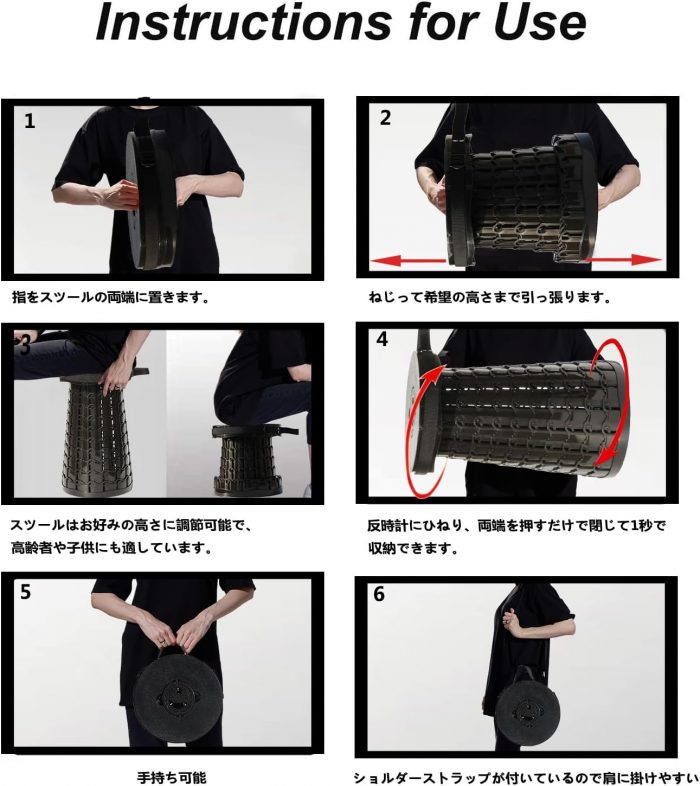 Instructions for Use

1

指をスツールの両端に置きます。

2

ねじって希望の高さまで引っ張ります。

3

スツールはお好みの高さに調節可能で、高齢者や子供にも適しています。

4

反時計にひねり、両端を押すだけで閉じて1秒で収納できます。

5

手持ち可能

6

ショルダーストラップが付いているので肩に掛けやすい