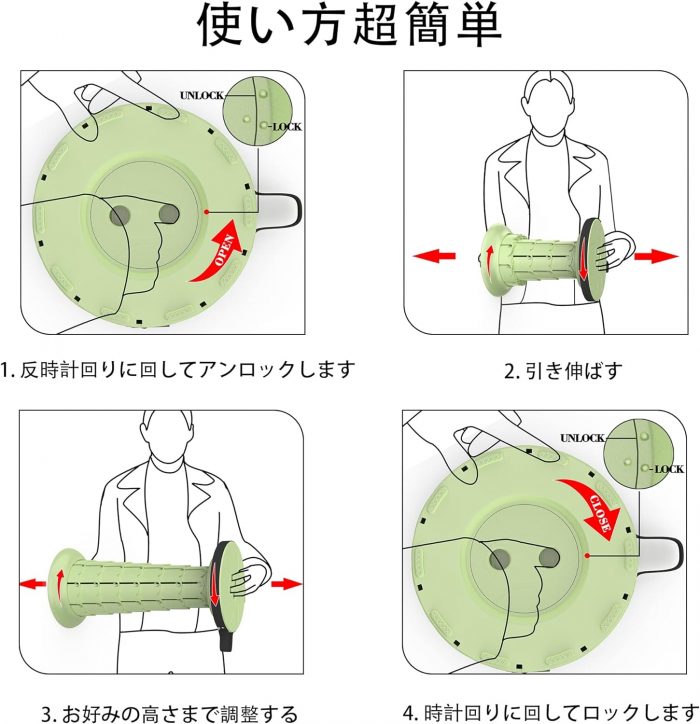 使い方超簡単

UNLOCK
LOCK
OPEN

1. 反時計回りに回してアンロックします

2. 引き伸ばす

3. お好みの高さまで調整する

UNLOCK
LOCK
CLOSE

4. 時計回りに回してロックします