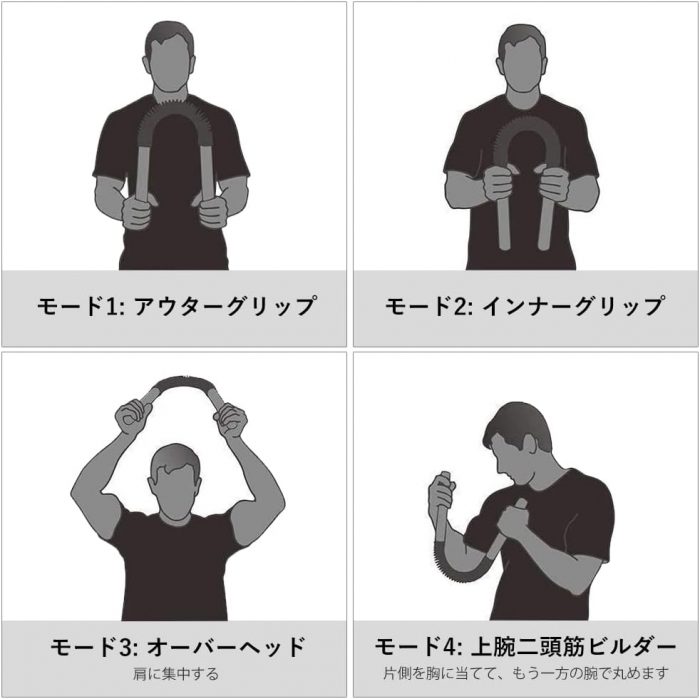 モード1: アウターグリップ

モード2: インナーグリップ

モード3: オーバーヘッド
肩に集中する

モード4: 上腕二頭筋ビルダー
片側を胸に当てて、もう一方の腕で丸めます